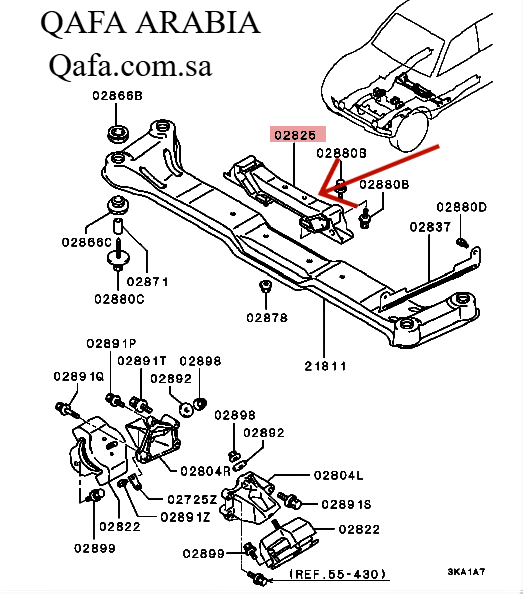 QAFA ARABIA
Qafa.com.sa

02866B
02825
02880B
02880B
02880D
02837
02866C
02871
02880C
02878
21811
02891P
02891T
02898
02891Q
02892
02898
02892
02804R
02804L
02725Z
02891S
02891Z
02822
02822
02899
02899
(REF.55-430)
3KA1A7