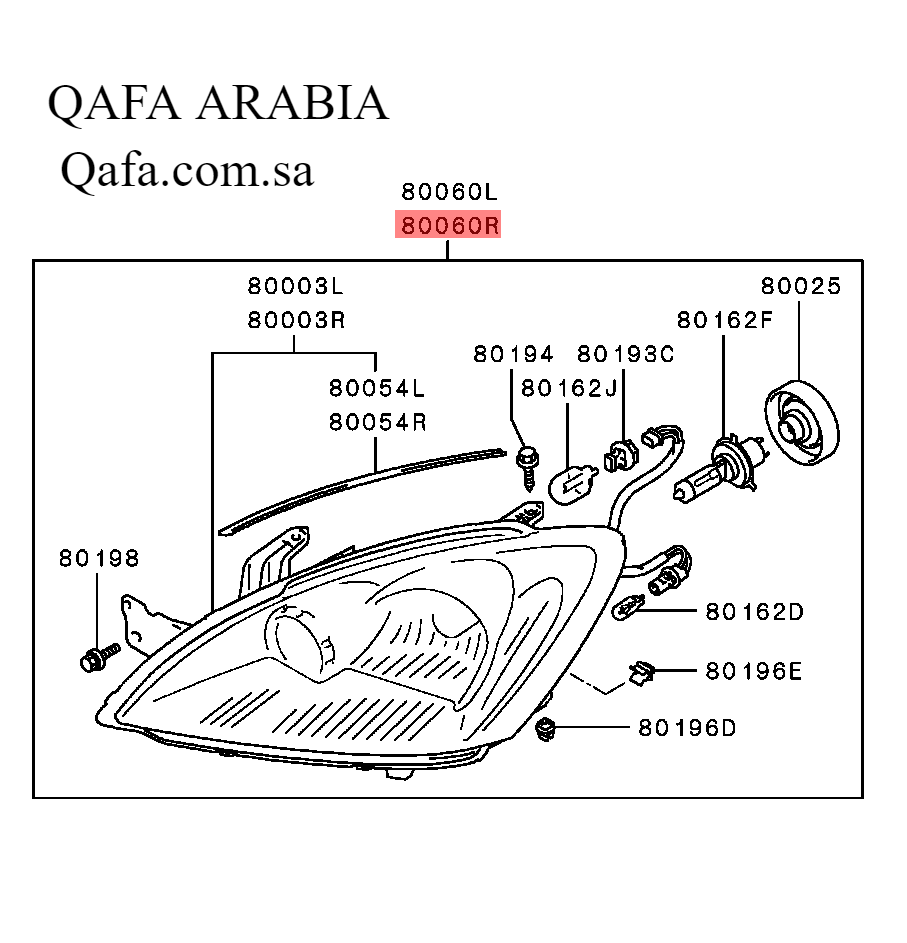 QAFA ARABIA
Qafa.com.sa

80060L
80060R

80003L
80003R

80054L
80054R

80194
80193C
80162J
80162F
80025

80198

80162D
80196E
80196D