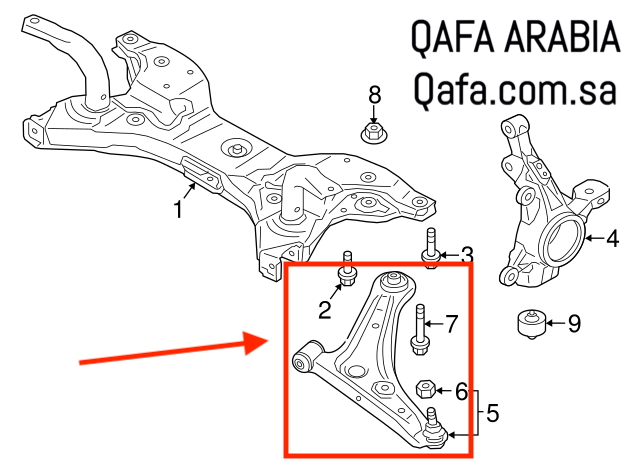 QAFA ARABIA
Qafa.com.sa

8
1
4
3
2
7
9
6
5